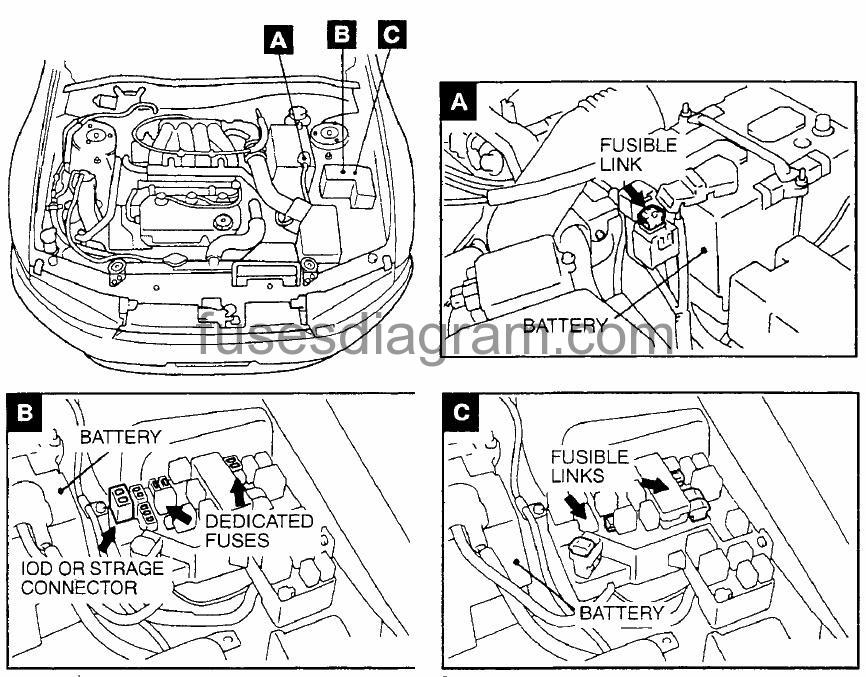 A B C

A
FUSIBLE LINK
BATTERY

fusesdiagram.com

B
BATTERY
DEDICATED FUSES
IOD OR STRAGE CONNECTOR

C
FUSIBLE LINKS
BATTERY