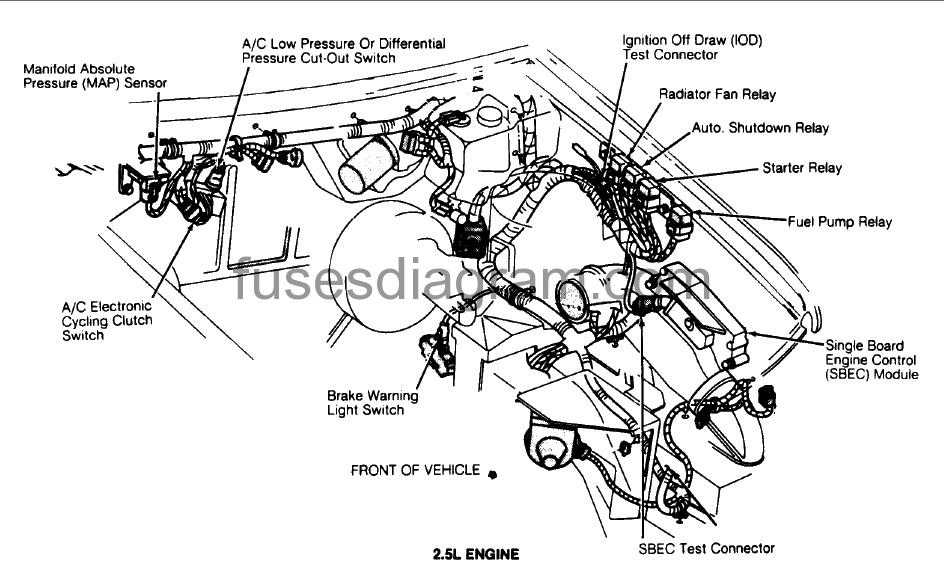 Manifold Absolute Pressure (MAP) Sensor

A/C Low Pressure Or Differential Pressure Cut-Out Switch

Ignition Off Draw (IOD) Test Connector

Radiator Fan Relay

Auto. Shutdown Relay

Starter Relay

Fuel Pump Relay

fusesdiagram.com

A/C Electronic Cycling Clutch Switch

Single Board Engine Control (SBEC) Module

Brake Warning Light Switch

FRONT OF VEHICLE

2.5L ENGINE

SBEC Test Connector